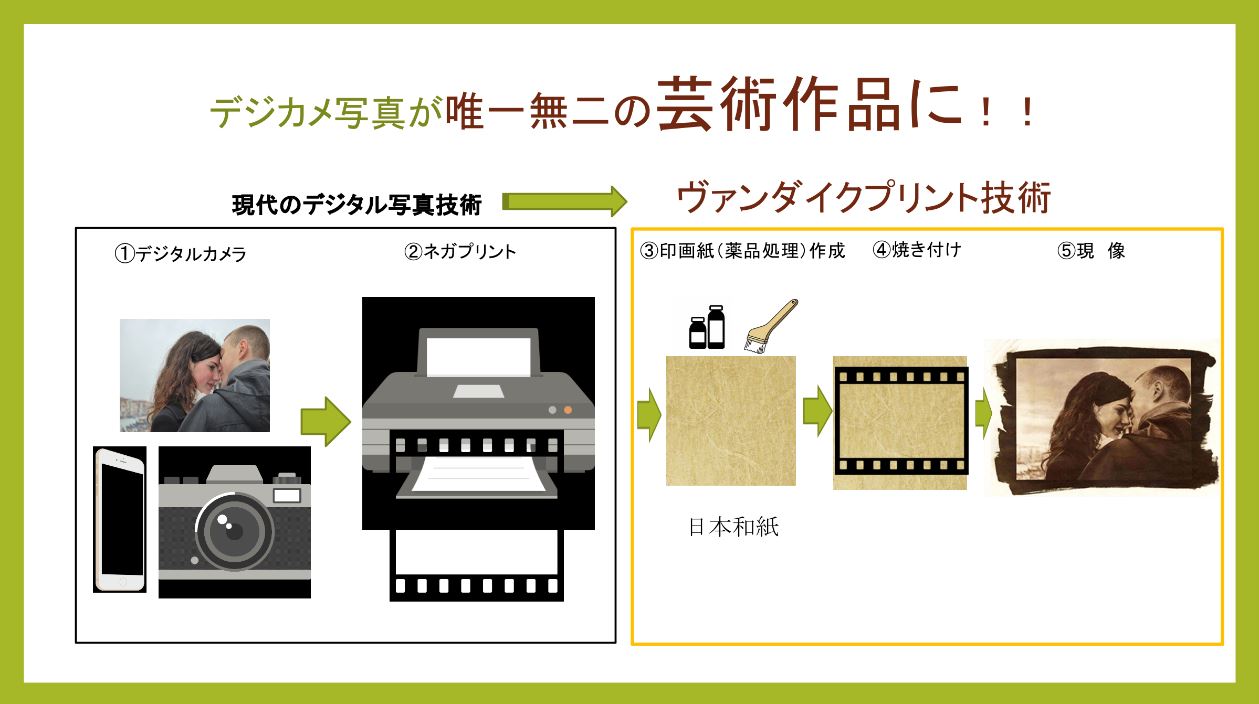 デジカメ写真が唯一無二の芸術作品に！！

現代のデジタル写真技術

ヴァンダイクプリント技術

①デジタルカメラ

②ネガプリント

③印画紙（薬品処理）作成

④焼き付け

⑤現　像

日本和紙